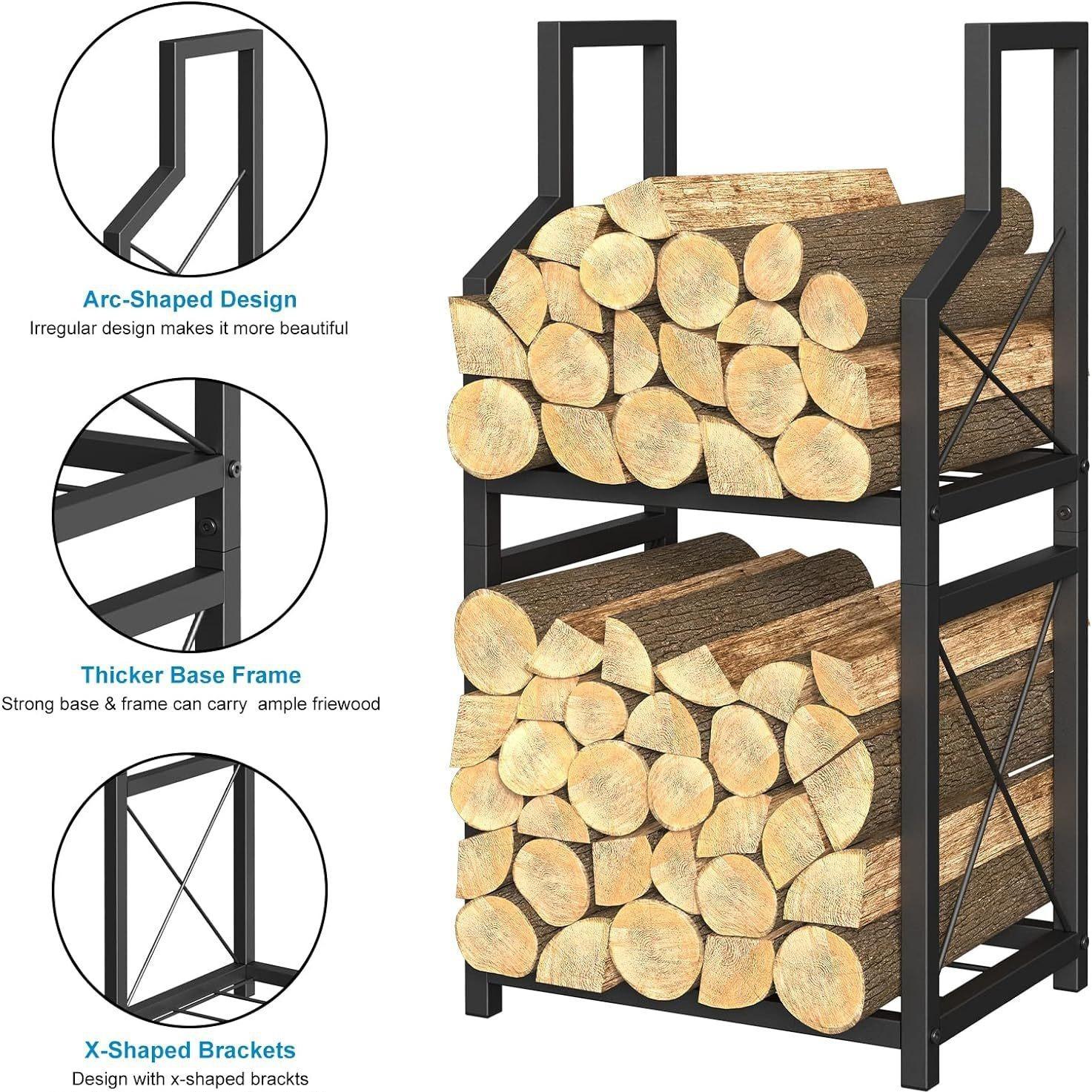 Arc-Shaped Design
Irregular design makes it more beautiful

Thicker Base Frame
Strong base & frame can carry ample friewood

X-Shaped Brackets
Design with x-shaped brackts