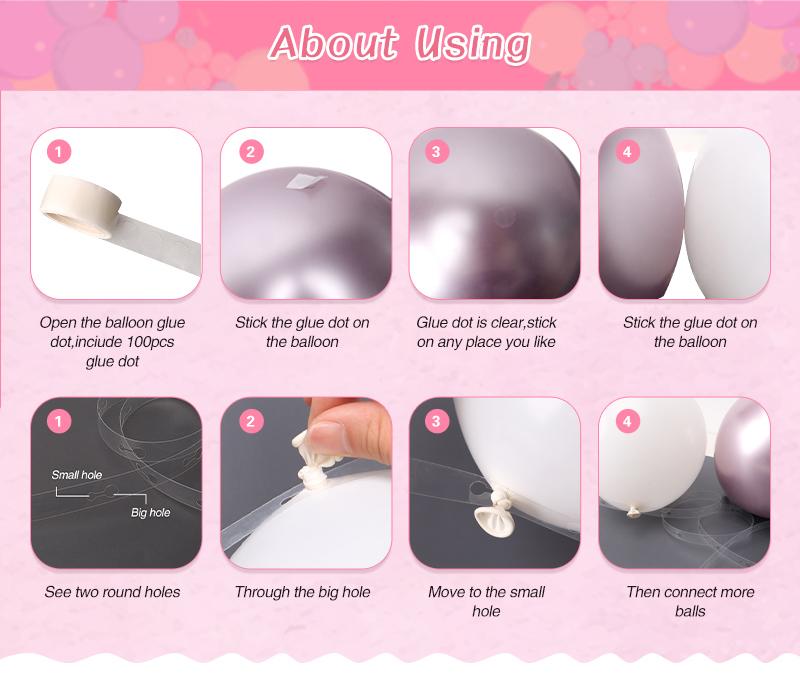 About Using

1

Open the balloon glue dot,inciude 100pcs glue dot

2

Stick the glue dot on the balloon

3

Glue dot is clear,stick on any place you like

4

Stick the glue dot on the balloon

1

Small hole

Big hole

See two round holes

2

Through the big hole

3

Move to the small hole

4

Then connect more balls